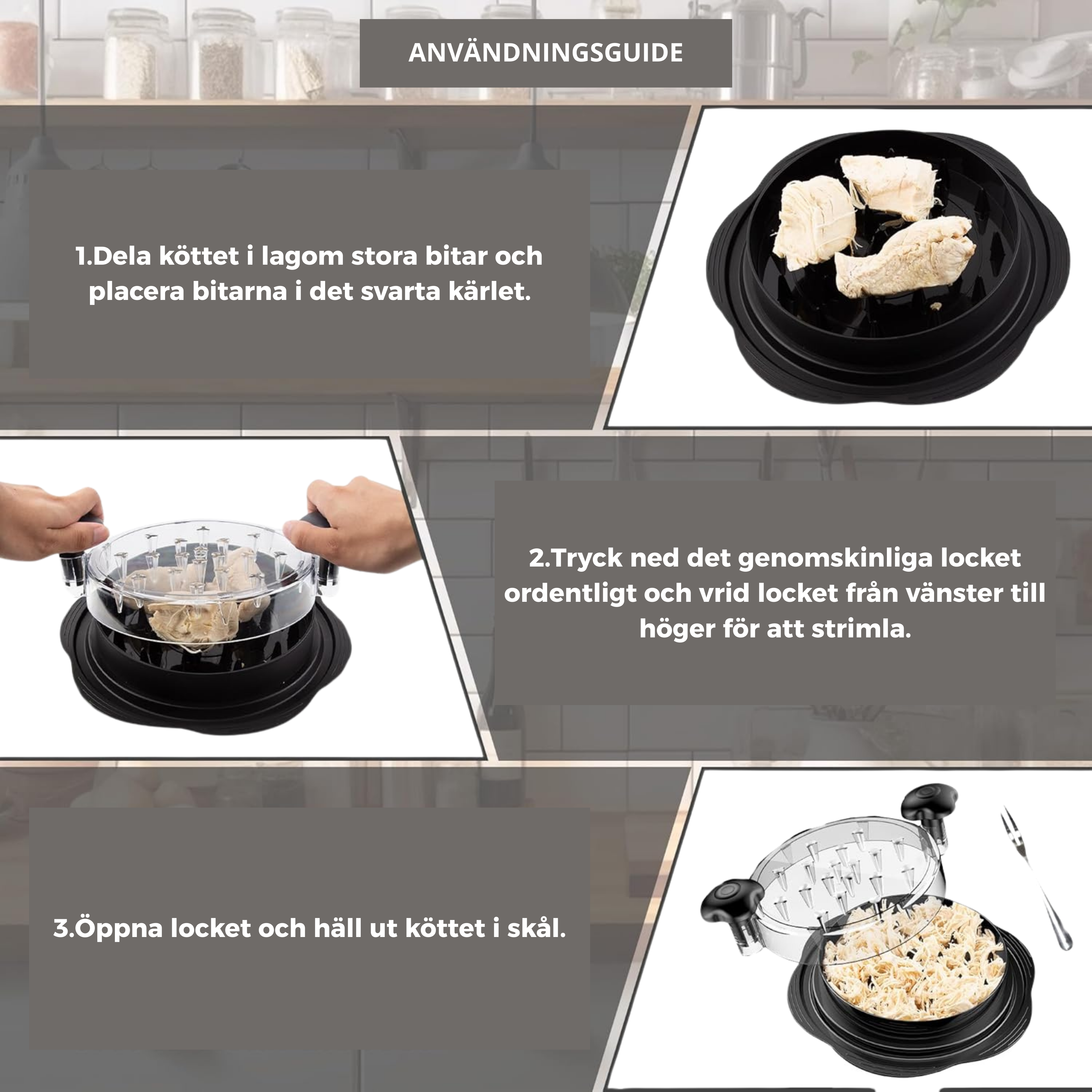 ANVÄNDNINGSGUIDE

1.Dela köttet i lagom stora bitar och placera bitarna i det svarta kärlet.

2.Tryck ned det genomskinliga locket ordentligt och vrid locket från vänster till höger för att strimla.

3.Öppna locket och häll ut köttet i skål.